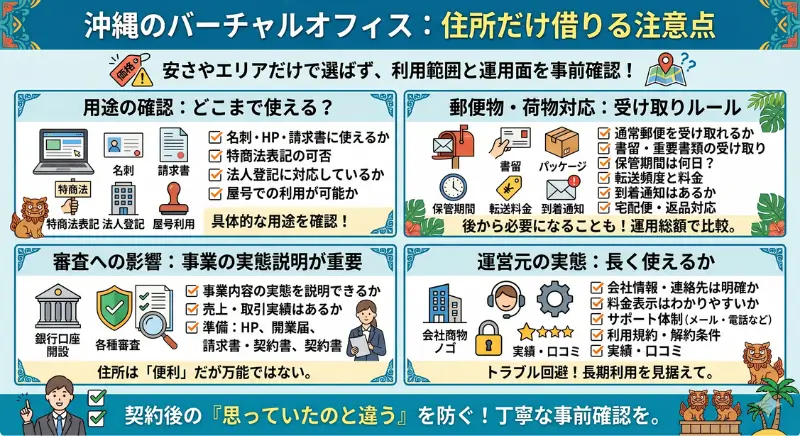 沖縄のバーチャルオフィス：住所だけ借りる注意点

価格

安さやエリアだけで選ばず、利用範囲と運用面を事前確認！

用途の確認：どこまで使える？

名刺
請求書
特商法
特商法表記
法人登記
屋号利用

名刺・HP・請求書に使えるか
特商法表記の可否
法人登記に対応しているか
屋号での利用が可能か

具体的な用途を確認！

郵便物・荷物対応：受け取りルール

書留
パッケージ
保管期間
転送料金
到着通知

通常郵便を受け取れるか
書留・重要書類の受け取り
保管期間は何日？
転送頻度と料金
到着通知はあるか
宅配便・返品対応

後から必要になることも！運用総額で比較。

審査への影響：事業の実態説明が重要

銀行口座開設
各種審査

事業内容の実態を説明できるか
売上・取引実績はあるか
準備：HP、開業届、請求書・契約書、契約書

住所は「便利」だが万能ではない。

運営元の実態：長く使えるか

会社商物ノゴ
実績・口コミ

会社情報・連絡先は明確か
料金表示はわかりやすいか
サポート体制（メール・電話など）
利用規約・解約条件
実績・口コミ

トラブル回避！長期利用を見据えて。

契約後の『思っていたのと違う』を防ぐ！丁寧な事前確認を。